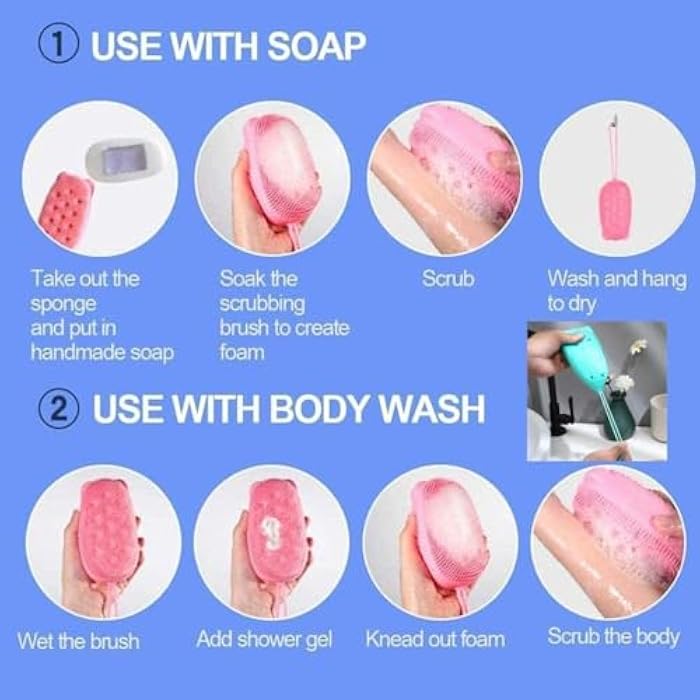 ① USE WITH SOAP

Take out the sponge and put in handmade soap

Soak the scrubbing brush to create foam

Scrub

Wash and hang to dry

② USE WITH BODY WASH

Wet the brush

Add shower gel

Knead out foam

Scrub the body